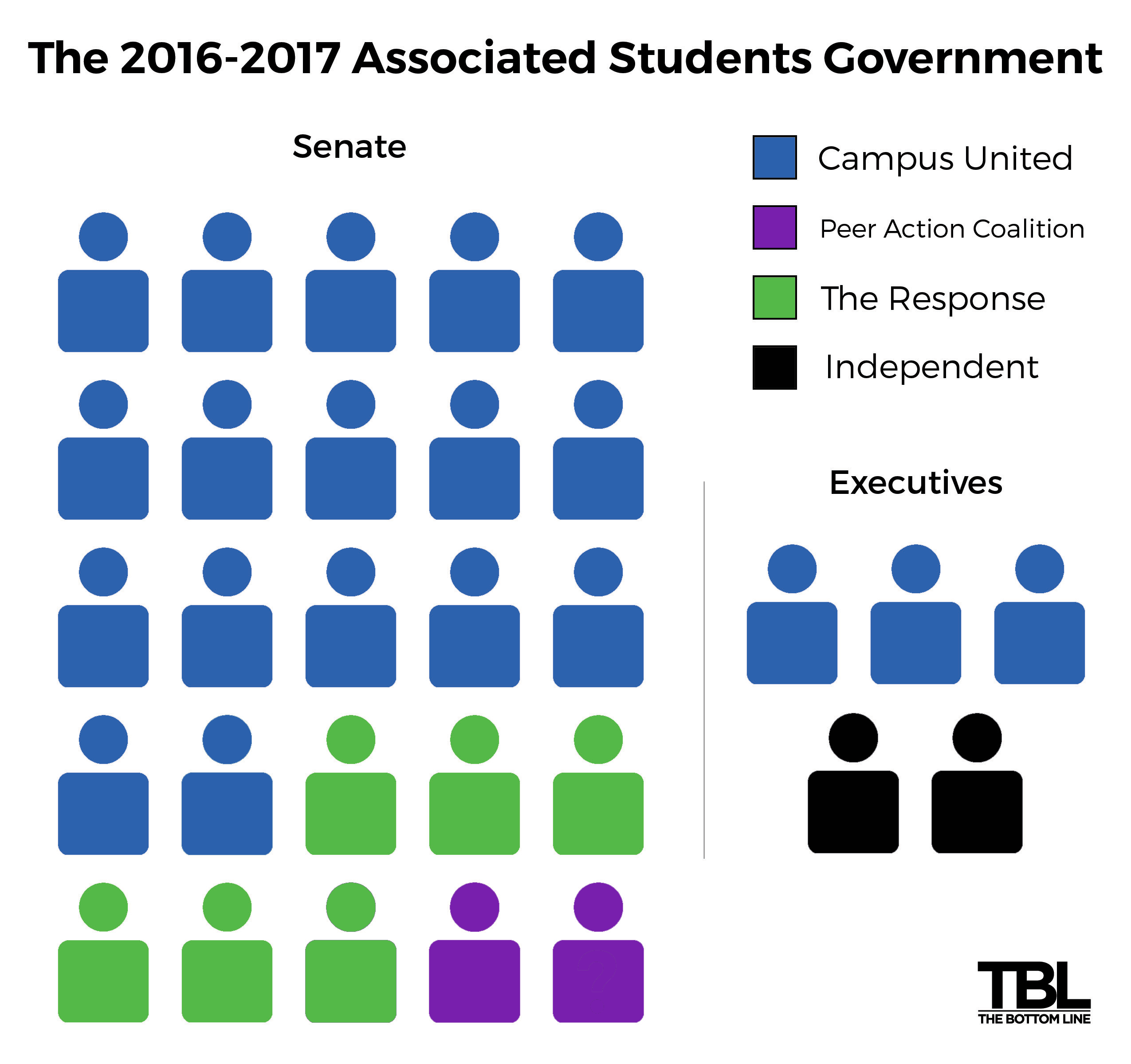 The 2016-2017 Associated Students Government

Senate

Campus United

Peer Action Coalition

The Response

Independent

Executives

TBL
THE BOTTOM LINE